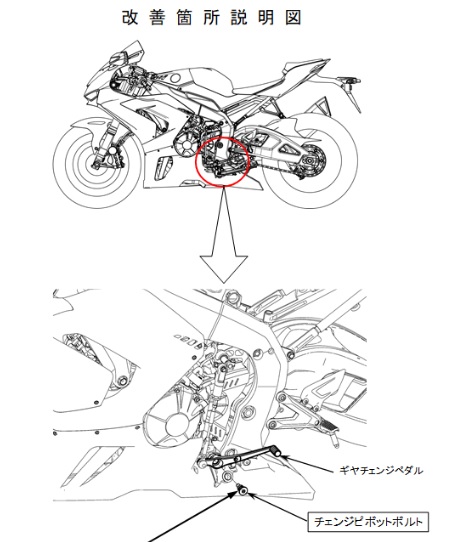 改善箇所説明図

ギヤチェンジペダル

チェンジピボットボルト